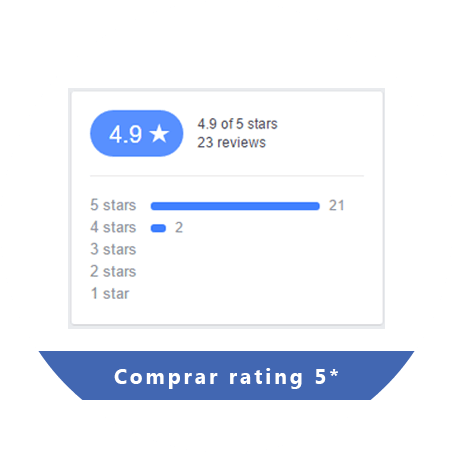 4.9 ★

4.9 of 5 stars
23 reviews

5 stars 21
4 stars 2
3 stars
2 stars
1 star

Comprar rating 5*