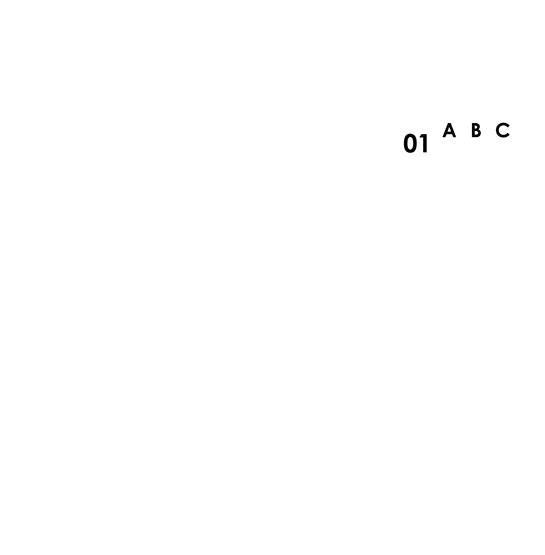 01 A B C