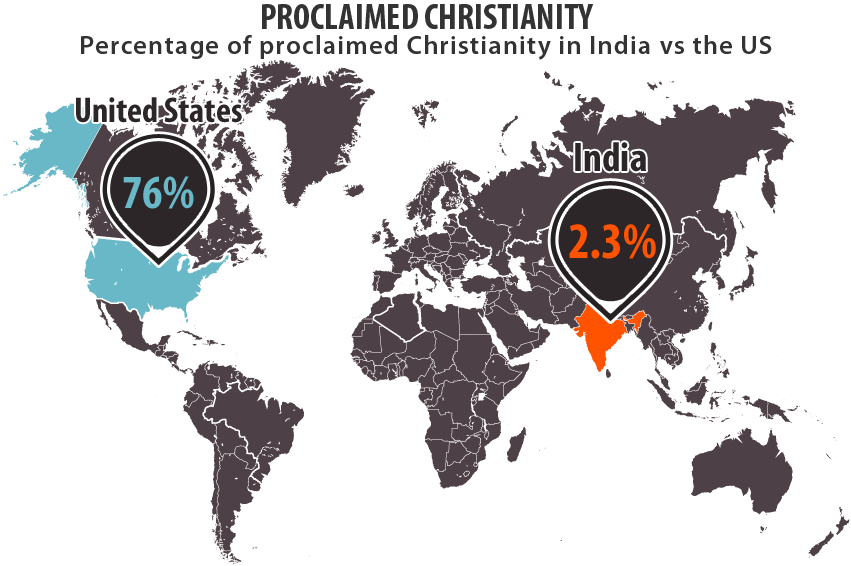 PROCLAIMED CHRISTIANITY
Percentage of proclaimed Christianity in India vs the US

United States
76%

India
2.3%