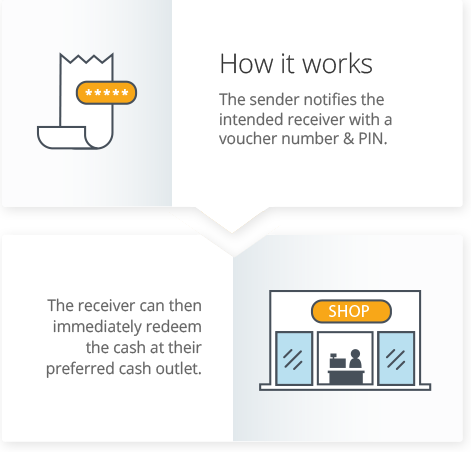 *****

How it works

The sender notifies the intended receiver with a voucher number & PIN.

The receiver can then immediately redeem the cash at their preferred cash outlet.

SHOP