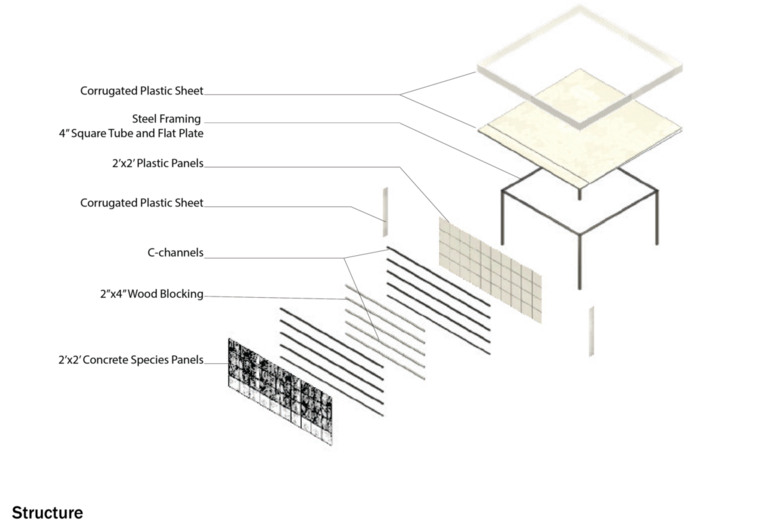 Corrugated Plastic Sheet

Steel Framing
4" Square Tube and Flat Plate

2'x2' Plastic Panels

Corrugated Plastic Sheet

C-channels

2"x4" Wood Blocking

2'x2' Concrete Species Panels

Structure