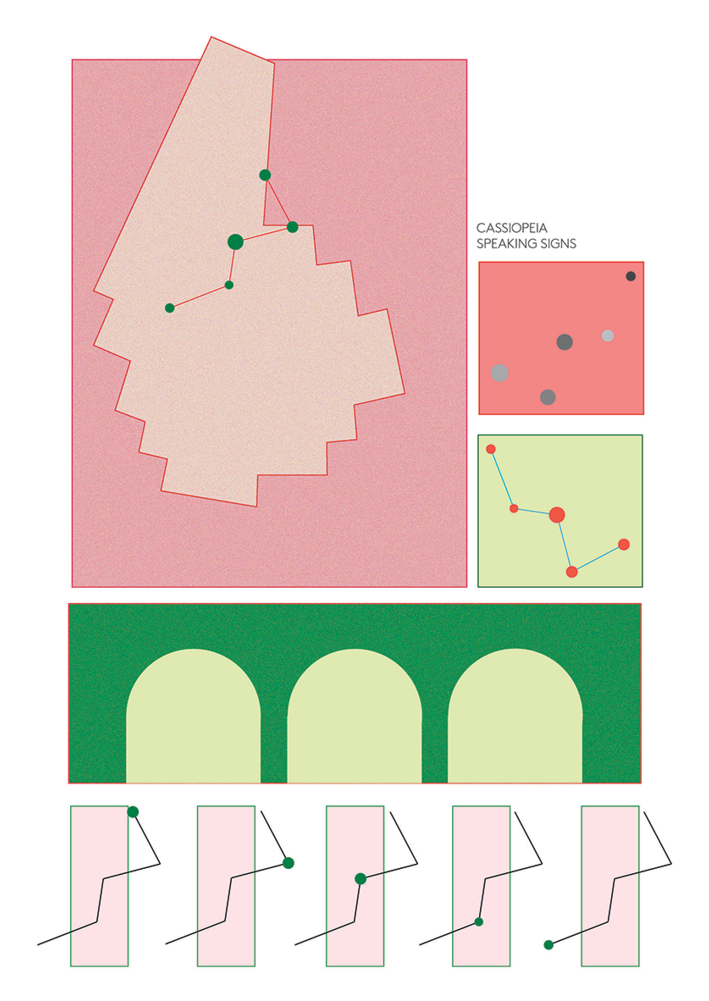 CASSIOPEIA
SPEAKING SIGNS