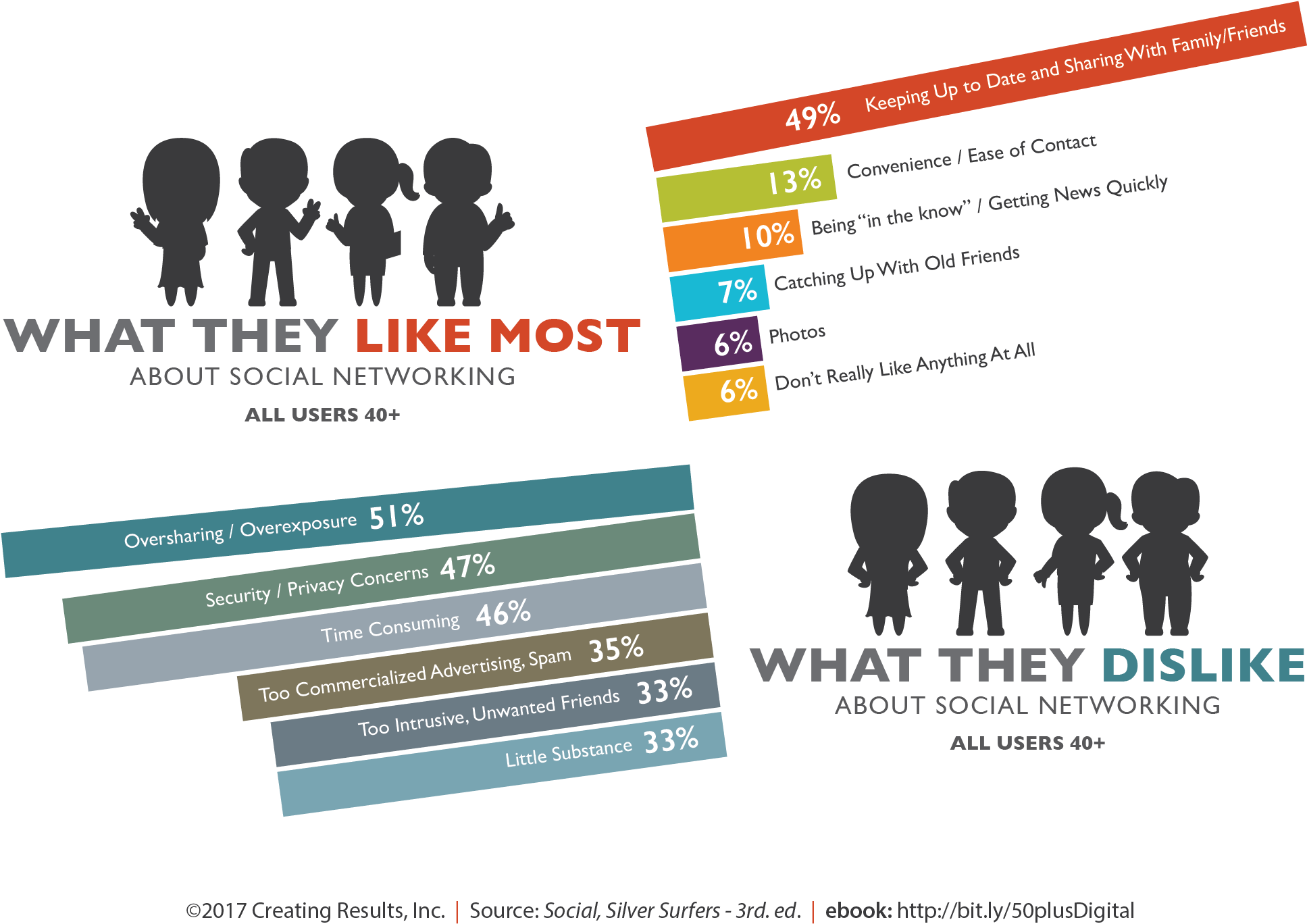 WHAT THEY LIKE MOST
ABOUT SOCIAL NETWORKING
ALL USERS 40+

49% Keeping Up to Date and Sharing With Family/Friends
13% Convenience / Ease of Contact
10% Being "in the know" / Getting News Quickly
7% Catching Up With Old Friends
6% Photos
6% Don't Really Like Anything At All

Oversharing / Overexposure 51%
Security / Privacy Concerns 47%
Time Consuming 46%
Too Commercialized Advertising, Spam 35%
Too Intrusive, Unwanted Friends 33%
Little Substance 33%

WHAT THEY DISLIKE
ABOUT SOCIAL NETWORKING
ALL USERS 40+

©2017 Creating Results, Inc. | Source: Social, Silver Surfers - 3rd. ed. | ebook: http://bit.ly/50plusDigital