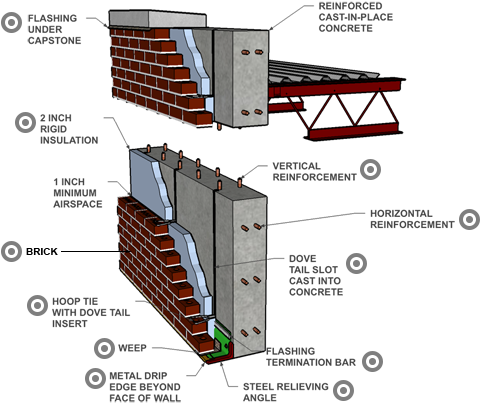 FLASHING UNDER CAPSTONE

REINFORCED CAST-IN-PLACE CONCRETE

2 INCH RIGID INSULATION

VERTICAL REINFORCEMENT

1 INCH MINIMUM AIRSPACE

HORIZONTAL REINFORCEMENT

BRICK

DOVE TAIL SLOT CAST INTO CONCRETE

HOOP TIE WITH DOVE TAIL INSERT

WEEP

FLASHING TERMINATION BAR

METAL DRIP EDGE BEYOND FACE OF WALL

STEEL RELIEVING ANGLE