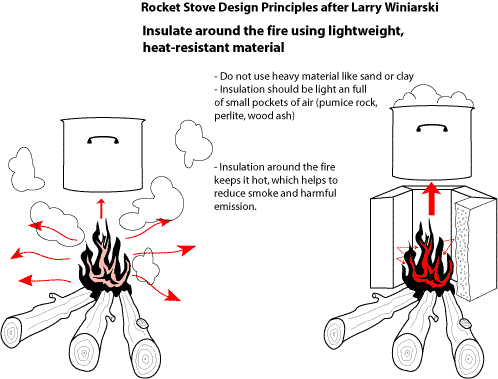 Rocket Stove Design Principles after Larry Winiarski

Insulate around the fire using lightweight, heat-resistant material

- Do not use heavy material like sand or clay
- Insulation should be light an full of small pockets of air (pumice rock, perlite, wood ash)

- Insulation around the fire keeps it hot, which helps to reduce smoke and harmful emission.