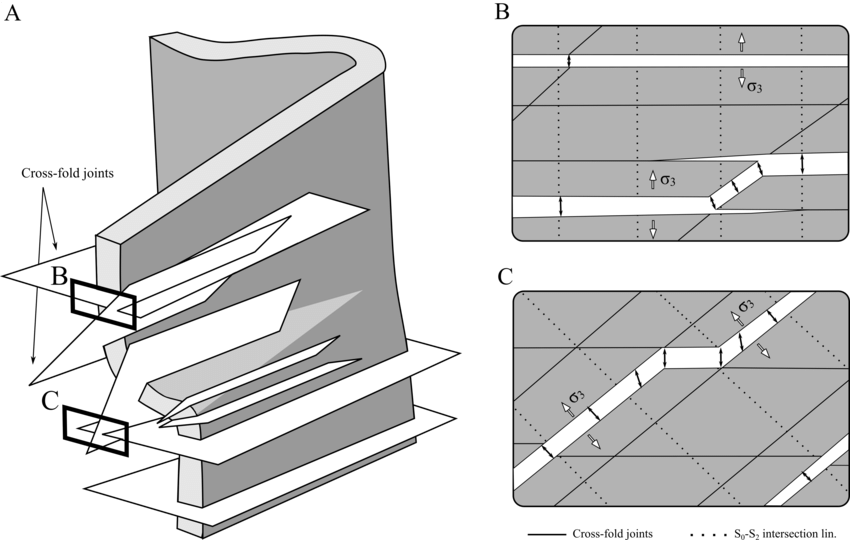 A

Cross-fold joints

B

C

B

$\sigma_3$

$\sigma_3$

C

$\sigma_3$

$\sigma_3$

Cross-fold joints

$S_0$-$S_2$ intersection lin.