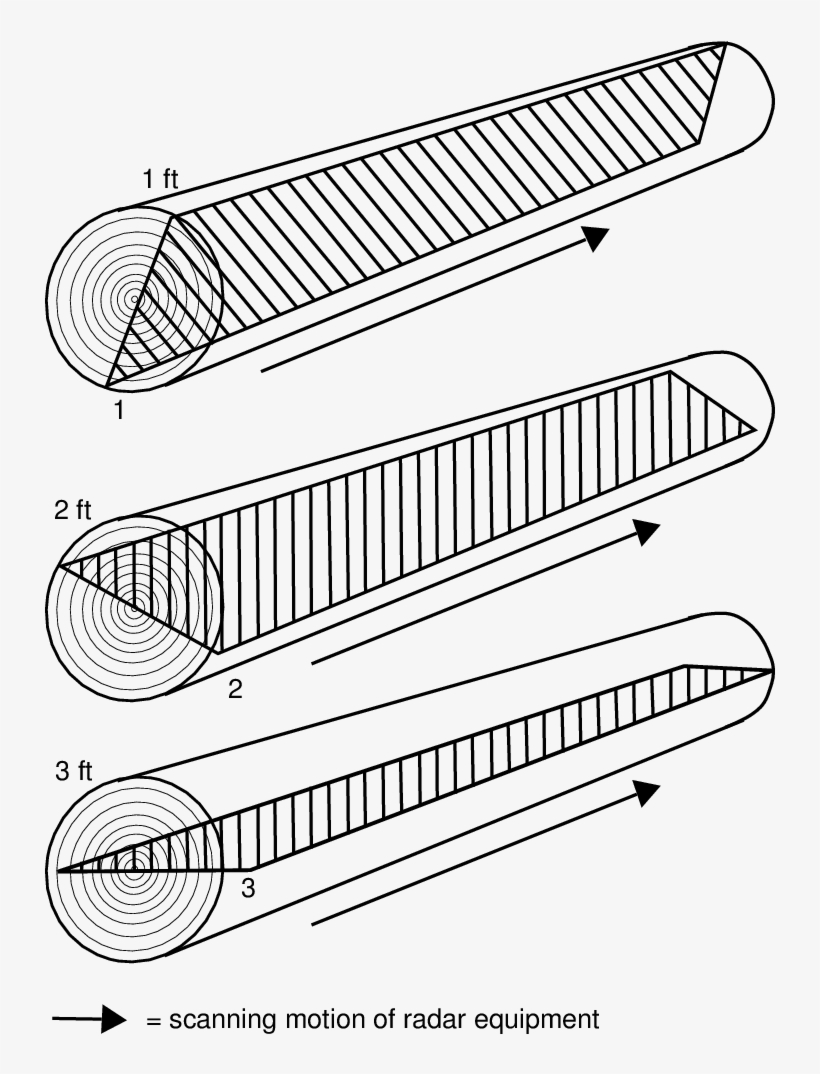 1 ft

1

2 ft

2

3 ft

3

= scanning motion of radar equipment