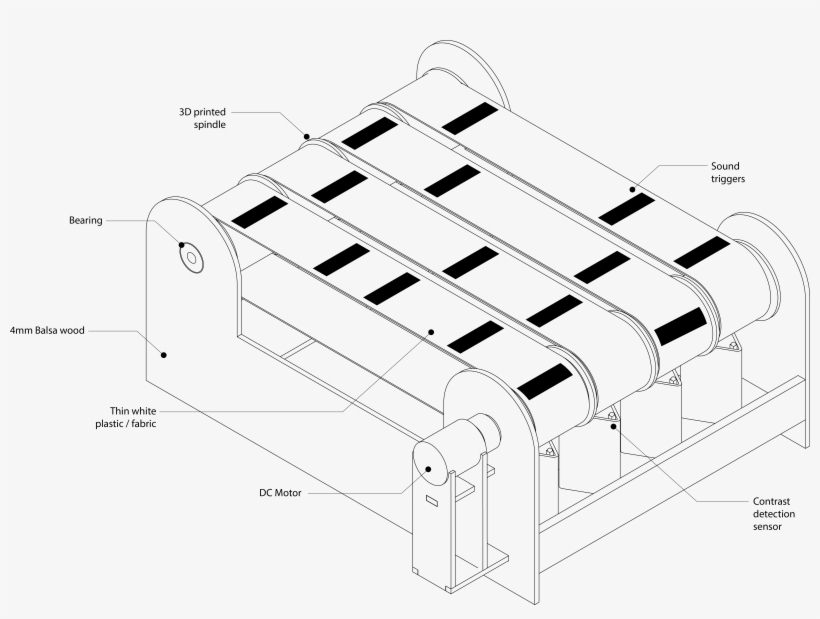 3D printed spindle

Sound triggers

Bearing

4mm Balsa wood

Thin white plastic / fabric

DC Motor

Contrast detection sensor