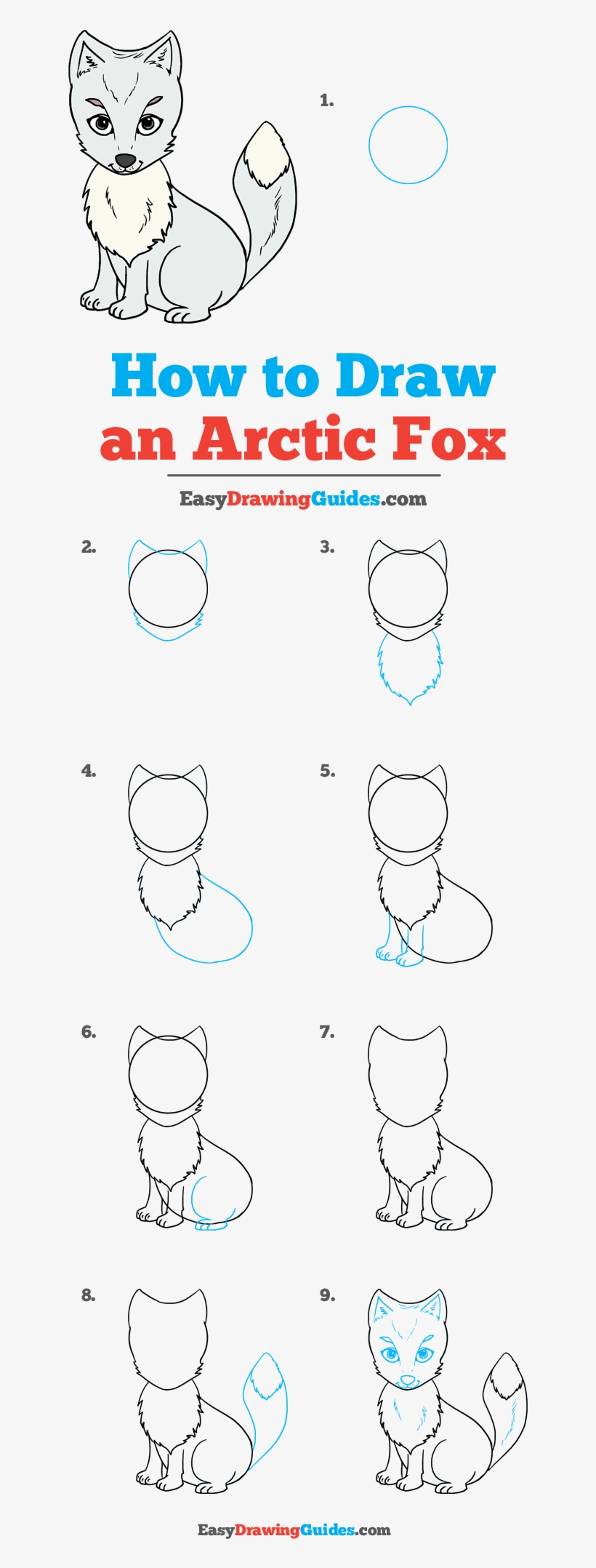 1.

How to Draw an Arctic Fox

EasyDrawingGuides.com

2.

3.

4.

5.

6.

7.

8.

9.

EasyDrawingGuides.com