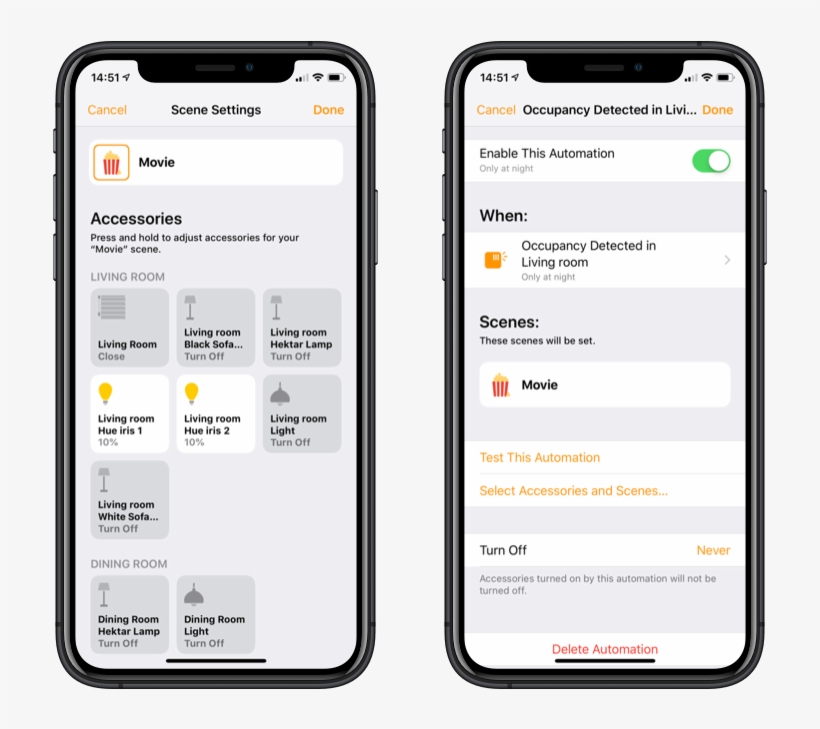 14:51

Cancel Scene Settings Done

Movie

Accessories

Press and hold to adjust accessories for your "Movie" scene.

LIVING ROOM

Living Room
Close

Living room Black Sofa...
Turn Off

Living room Hektar Lamp
Turn Off

Living room Hue iris 1
10%

Living room Hue iris 2
10%

Living room Light
Turn Off

Living room White Sofa...
Turn Off

DINING ROOM

Dining Room Hektar Lamp
Turn Off

Dining Room Light
Turn Off

14:51

Cancel Occupancy Detected in Livi... Done

Enable This Automation
Only at night

When:

Occupancy Detected in Living room
Only at night

Scenes:

These scenes will be set.

Movie

Test This Automation

Select Accessories and Scenes...

Turn Off Never

Accessories turned on by this automation will not be turned off.

Delete Automation