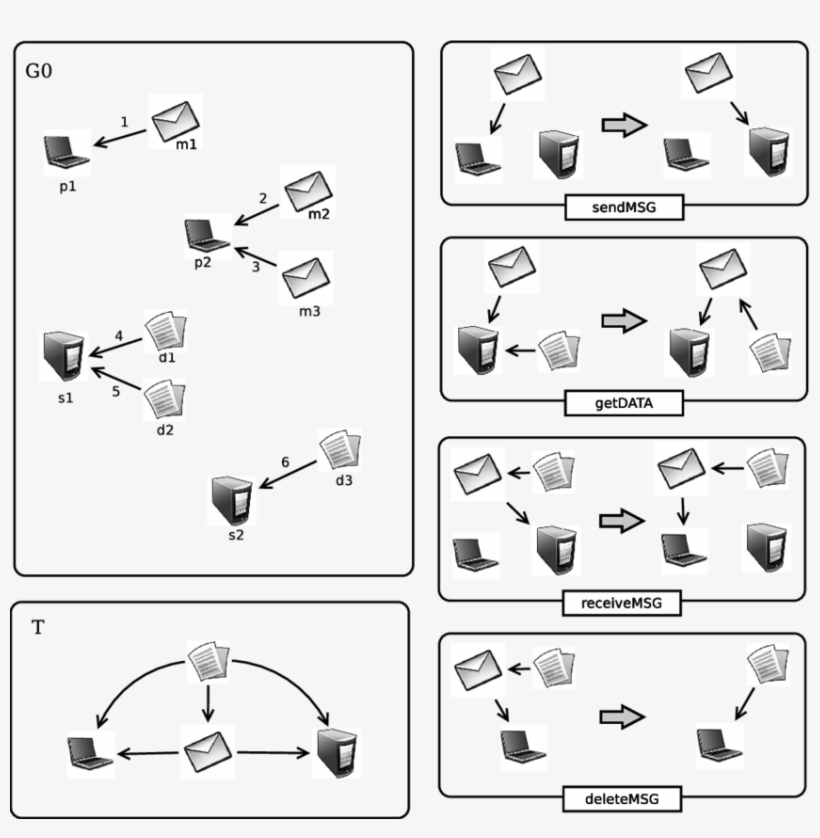 G0

1
m1
p1

2
m2
p2
3
m3

4
d1
s1
5
d2

6
d3
s2

T

sendMSG

getDATA

receiveMSG

deleteMSG