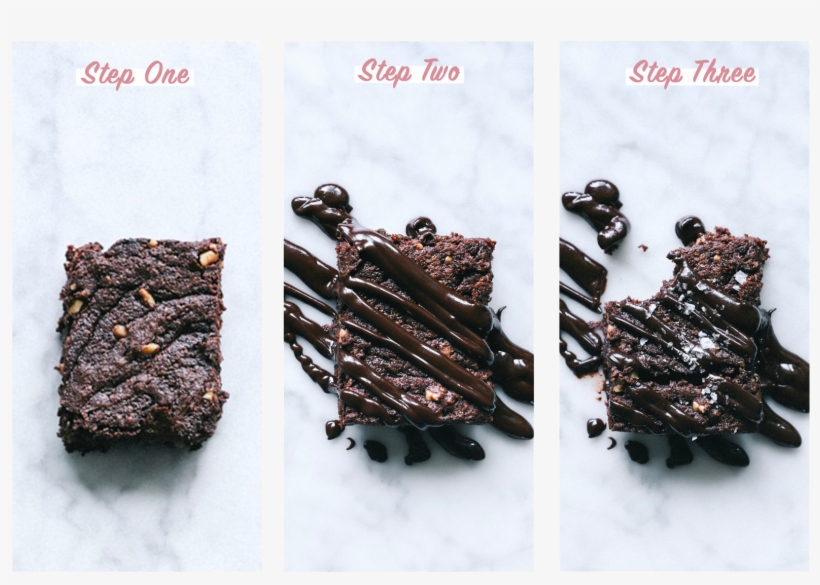 Step One

Step Two

Step Three