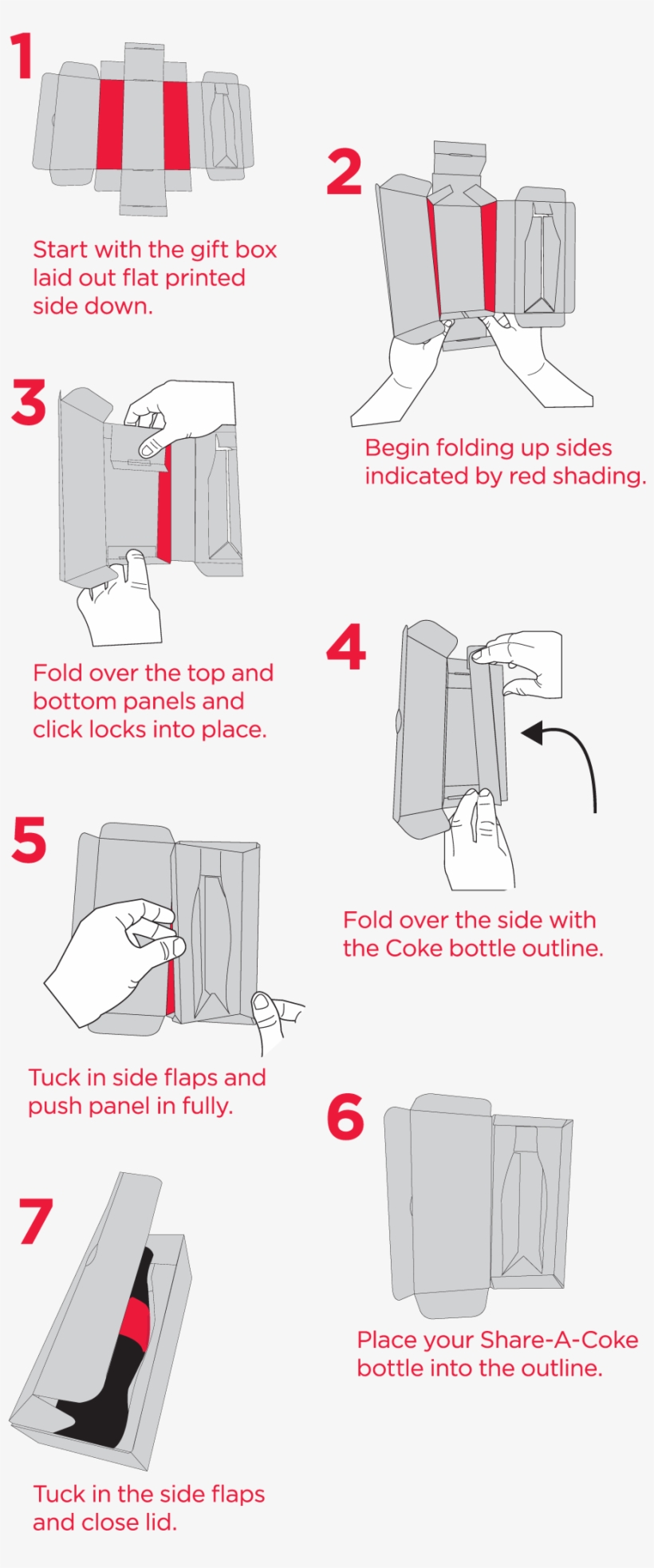 1

Start with the gift box laid out flat printed side down.

2

Begin folding up sides indicated by red shading.

3

Fold over the top and bottom panels and click locks into place.

4

Fold over the side with the Coke bottle outline.

5

Tuck in side flaps and push panel in fully.

6

Place your Share-A-Coke bottle into the outline.

7

Tuck in the side flaps and close lid.