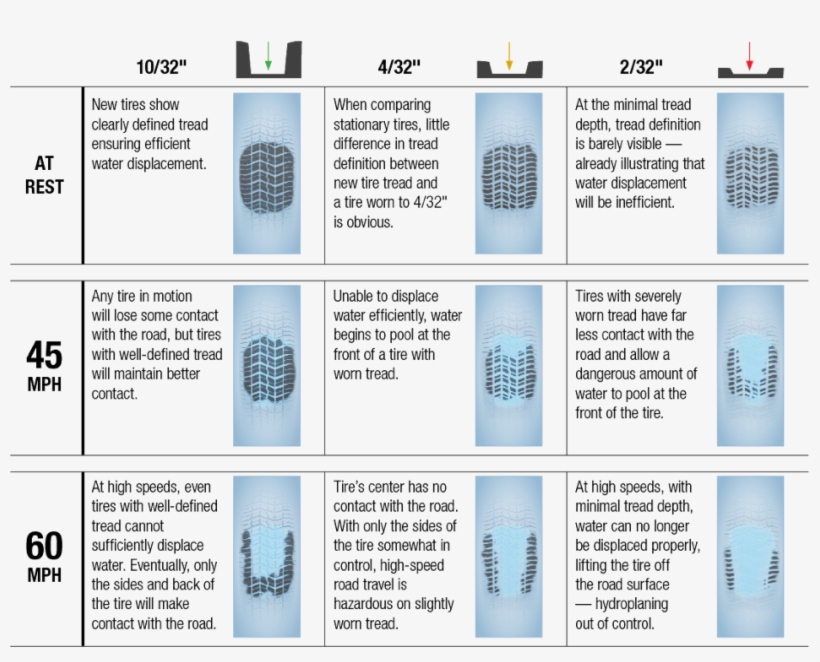 | | 10/32" | 4/32" | 2/32" |
|---|---|---|---|
| AT REST | New tires show clearly defined tread ensuring efficient water displacement. | When comparing stationary tires, little difference in tread definition between new tire tread and a tire worn to 4/32" is obvious. | At the minimal tread depth, tread definition is barely visible — already illustrating that water displacement will be inefficient. |
| 45 MPH | Any tire in motion will lose some contact with the road, but tires with well-defined tread will maintain better contact. | Unable to displace water efficiently, water begins to pool at the front of a tire with worn tread. | Tires with severely worn tread have far less contact with the road and allow a dangerous amount of water to pool at the front of the tire. |
| 60 MPH | At high speeds, even tires with well-defined tread cannot sufficiently displace water. Eventually, only the sides and back of the tire will make contact with the road. | Tire's center has no contact with the road. With only the sides of the tire somewhat in control, high-speed road travel is hazardous on slightly worn tread. | At high speeds, with minimal tread depth, water can no longer be displaced properly, lifting the tire off the road surface — hydroplaning out of control. |