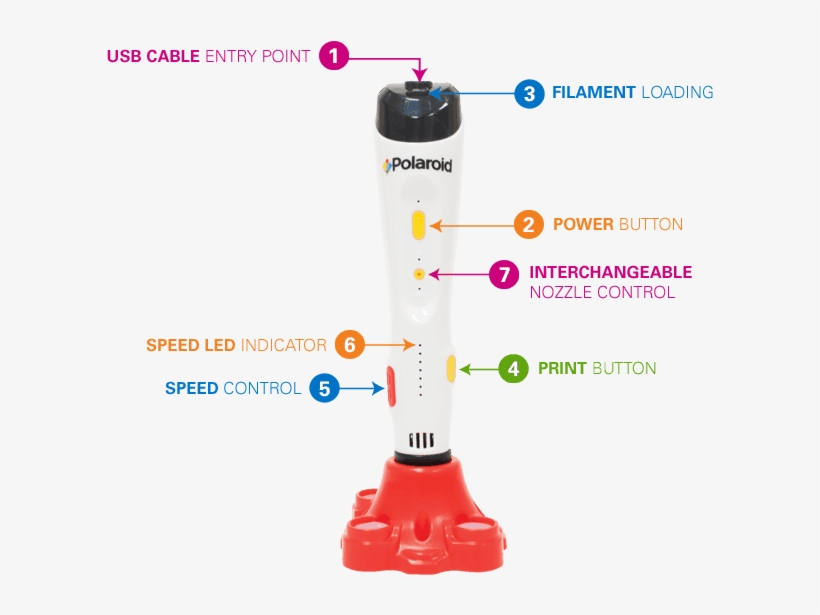 USB CABLE ENTRY POINT 1

3 FILAMENT LOADING

Polaroid

2 POWER BUTTON

7 INTERCHANGEABLE NOZZLE CONTROL

SPEED LED INDICATOR 6

4 PRINT BUTTON

SPEED CONTROL 5