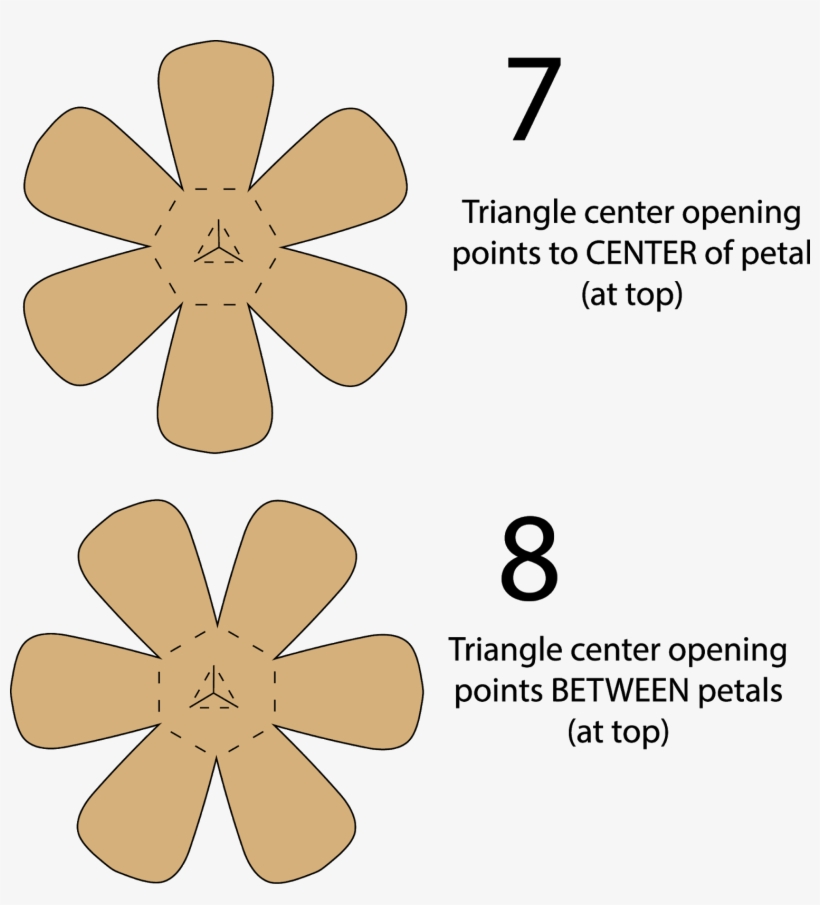 7

Triangle center opening points to CENTER of petal (at top)

8

Triangle center opening points BETWEEN petals (at top)