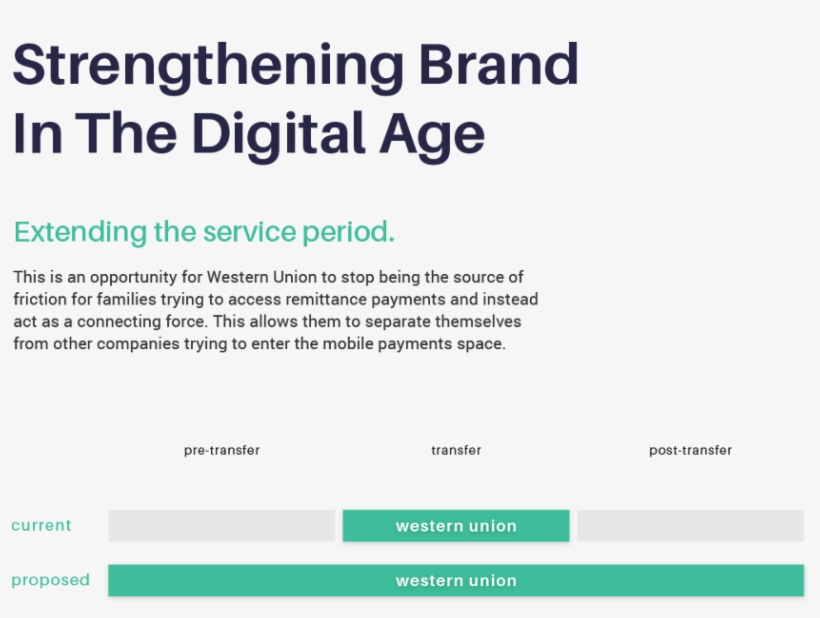 Strengthening Brand
In The Digital Age

Extending the service period.

This is an opportunity for Western Union to stop being the source of friction for families trying to access remittance payments and instead act as a connecting force. This allows them to separate themselves from other companies trying to enter the mobile payments space.

pre-transfer
transfer
post-transfer

current
western union

proposed
western union