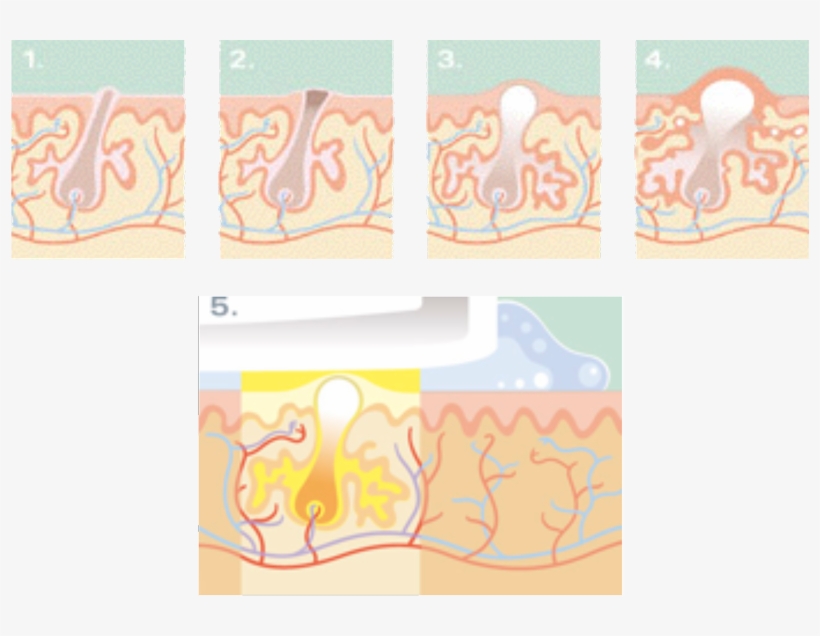 1.

2.

3.

4.

5.