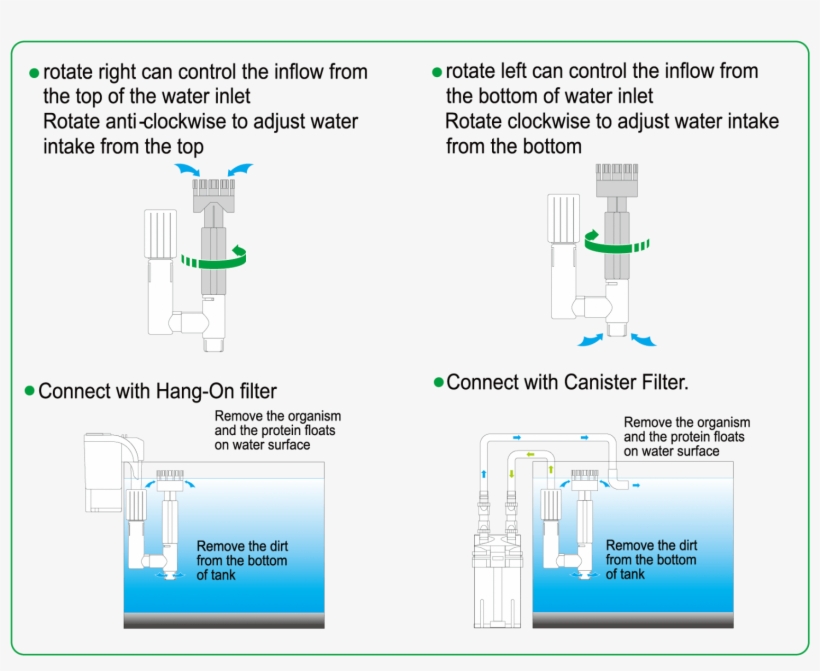 ● rotate right can control the inflow from the top of the water inlet
Rotate anti-clockwise to adjust water intake from the top

● rotate left can control the inflow from the bottom of water inlet
Rotate clockwise to adjust water intake from the bottom

● Connect with Hang-On filter

Remove the organism and the protein floats on water surface

Remove the dirt from the bottom of tank

● Connect with Canister Filter.

Remove the organism and the protein floats on water surface

Remove the dirt from the bottom of tank