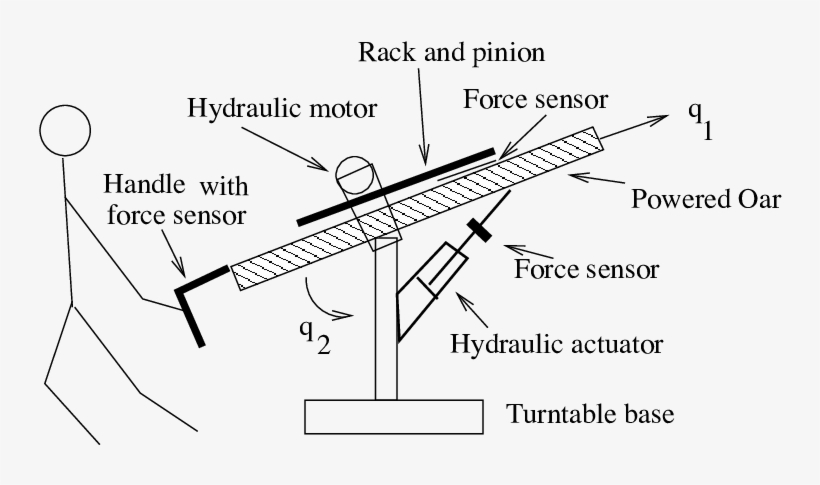 Rack and pinion

Hydraulic motor

Force sensor

$q_1$

Handle with force sensor

Powered Oar

Force sensor

$q_2$

Hydraulic actuator

Turntable base