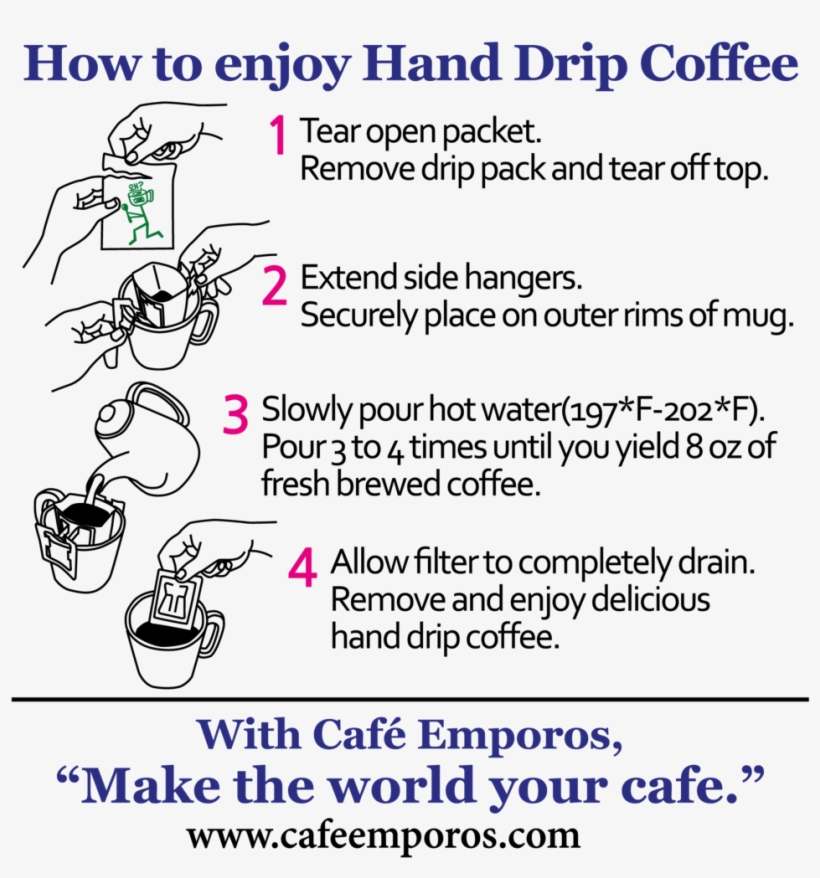 How to enjoy Hand Drip Coffee

1 Tear open packet.
Remove drip pack and tear off top.

2 Extend side hangers.
Securely place on outer rims of mug.

3 Slowly pour hot water(197*F-202*F).
Pour 3 to 4 times until you yield 8 oz of fresh brewed coffee.

4 Allow filter to completely drain.
Remove and enjoy delicious hand drip coffee.

With Café Emporos,
“Make the world your cafe.”
www.cafeemporos.com