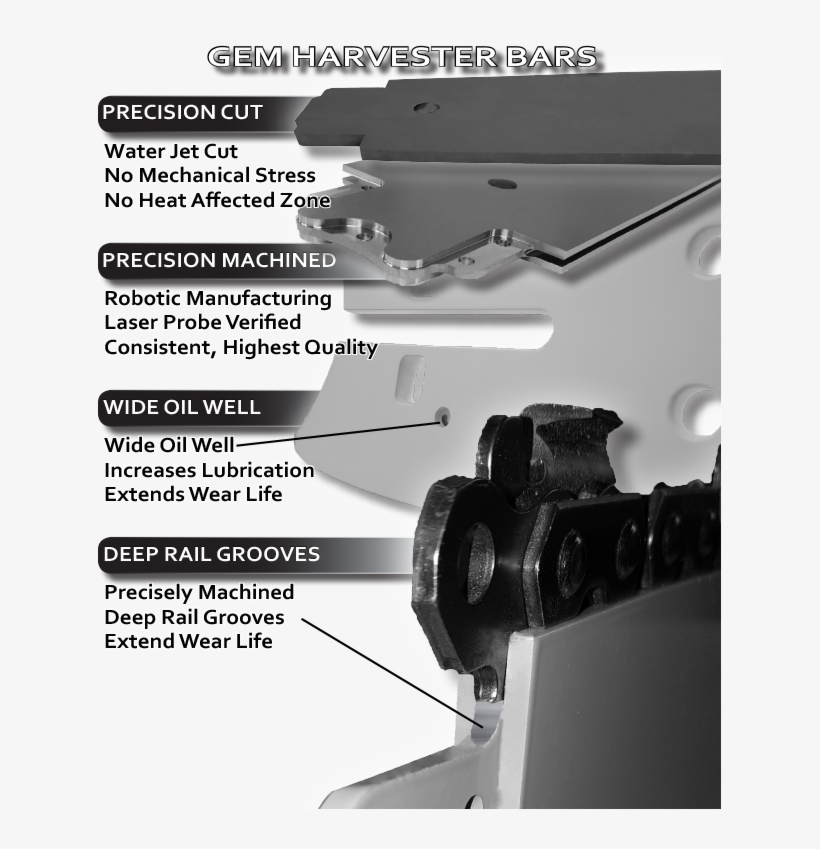 GEM HARVESTER BARS

PRECISION CUT

Water Jet Cut
No Mechanical Stress
No Heat Affected Zone

PRECISION MACHINED

Robotic Manufacturing
Laser Probe Verified
Consistent, Highest Quality

WIDE OIL WELL

Wide Oil Well
Increases Lubrication
Extends Wear Life

DEEP RAIL GROOVES

Precisely Machined
Deep Rail Grooves
Extend Wear Life