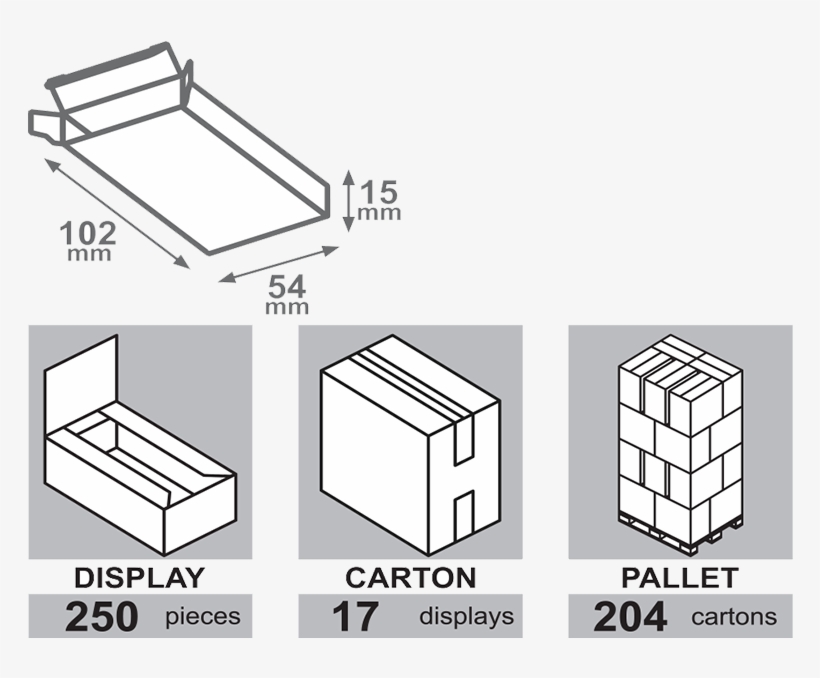 15 mm

102 mm

54 mm

DISPLAY
250 pieces

CARTON
17 displays

PALLET
204 cartons