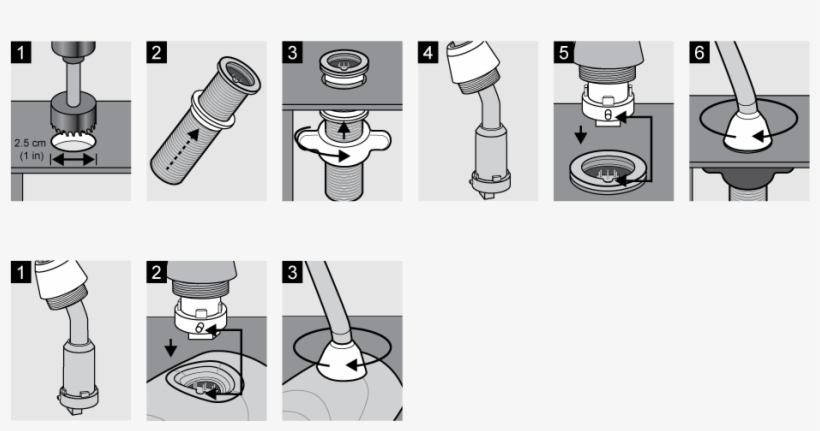 1

2.5 cm
(1 in)

2

3

4

5

6

1

2

3