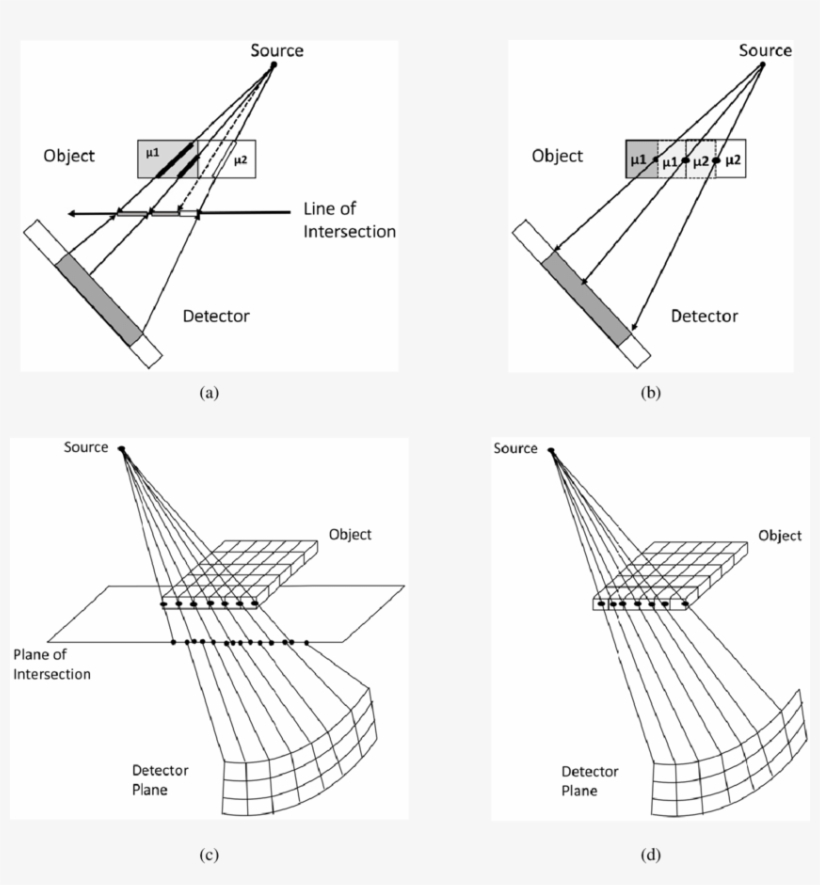 Source

Object

μ1

μ2

Line of Intersection

Detector

(a)

Source

Object

μ1

μ1

μ2

μ2

Detector

(b)

Source

Object

Plane of Intersection

Detector Plane

(c)

Source

Object

Detector Plane

(d)