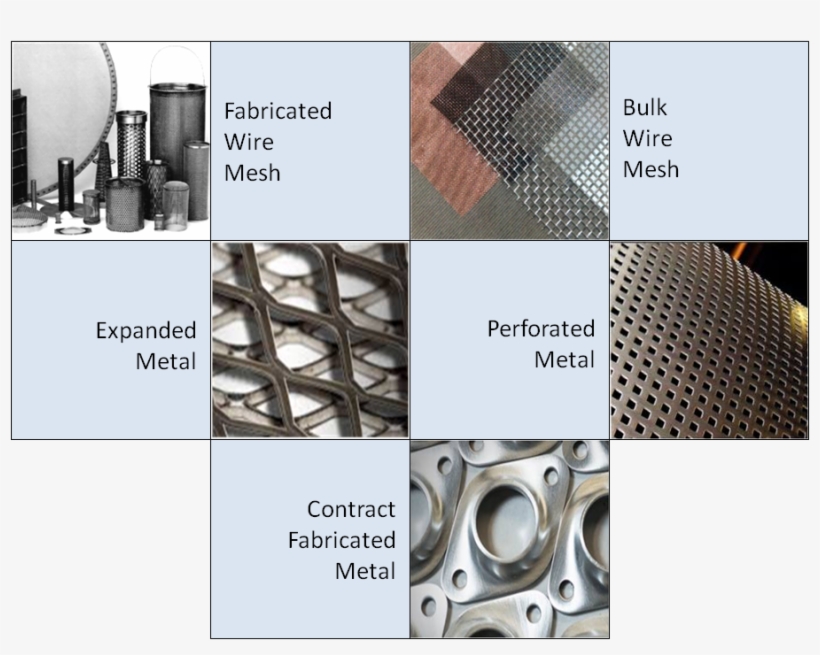 Fabricated Wire Mesh

Bulk Wire Mesh

Expanded Metal

Perforated Metal

Contract Fabricated Metal