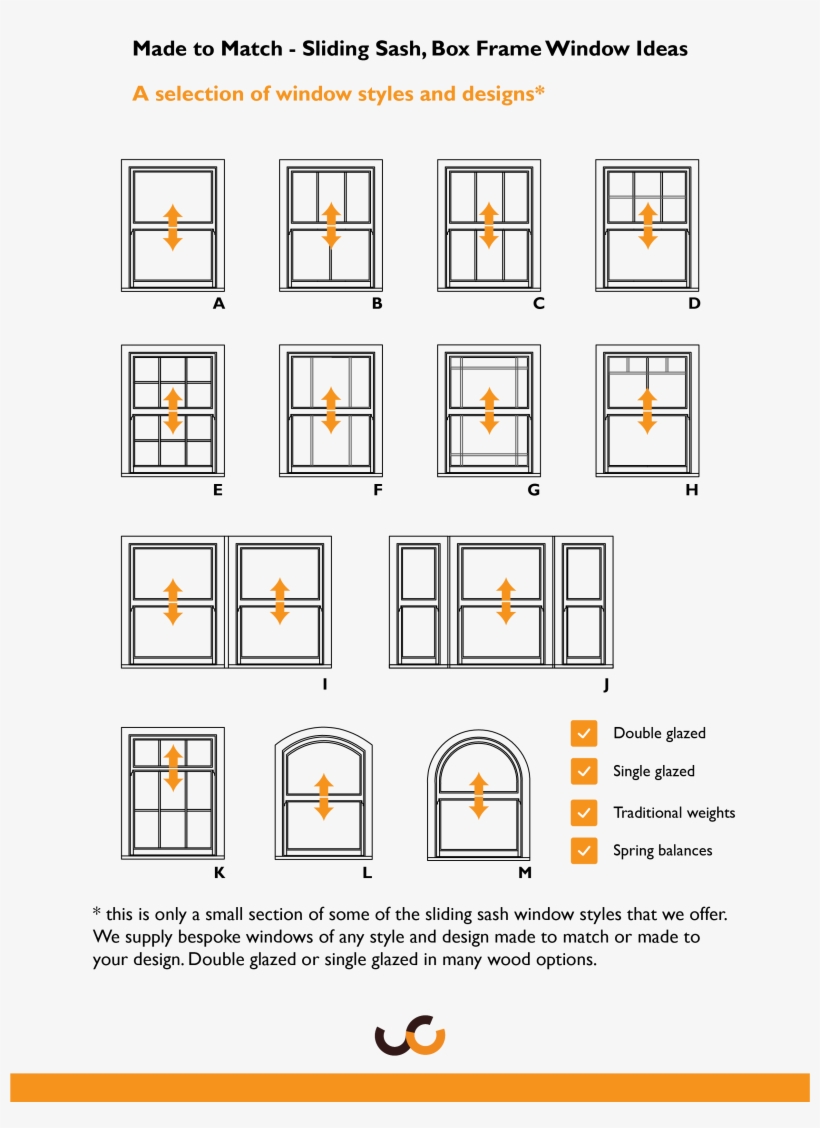 Made to Match - Sliding Sash, Box Frame Window Ideas

A selection of window styles and designs*

A B C D

E F G H

I J

K L M

Double glazed

Single glazed

Traditional weights

Spring balances

* this is only a small section of some of the sliding sash window styles that we offer. We supply bespoke windows of any style and design made to match or made to your design. Double glazed or single glazed in many wood options.