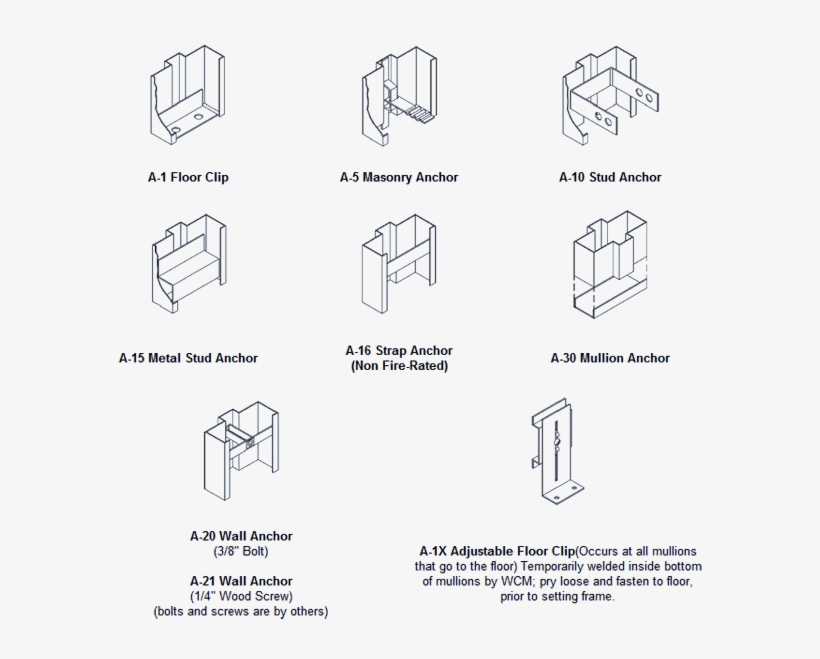 A-1 Floor Clip

A-5 Masonry Anchor

A-10 Stud Anchor

A-15 Metal Stud Anchor

A-16 Strap Anchor
(Non Fire-Rated)

A-30 Mullion Anchor

A-20 Wall Anchor
(3/8" Bolt)

A-21 Wall Anchor
(1/4" Wood Screw)
(bolts and screws are by others)

A-1X Adjustable Floor Clip(Occurs at all mullions that go to the floor) Temporarily welded inside bottom of mullions by WCM; pry loose and fasten to floor, prior to setting frame.