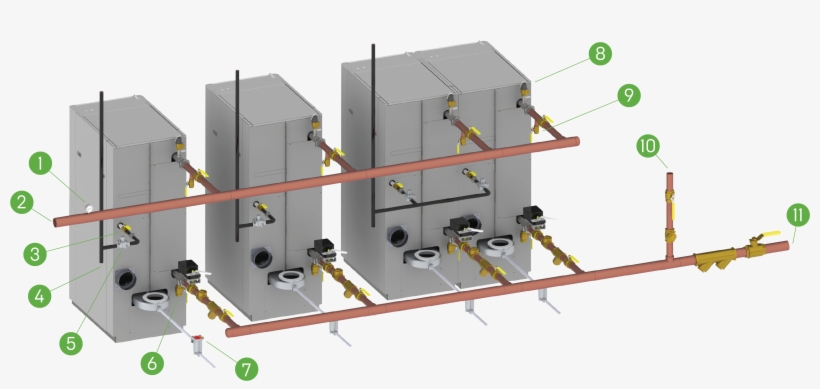 1
2
3
4
5
6
7
8
9
10
11