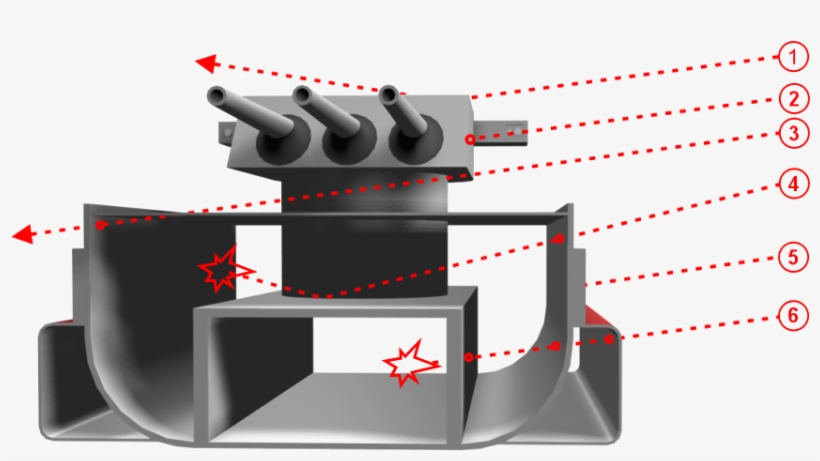 1
2
3
4
5
6