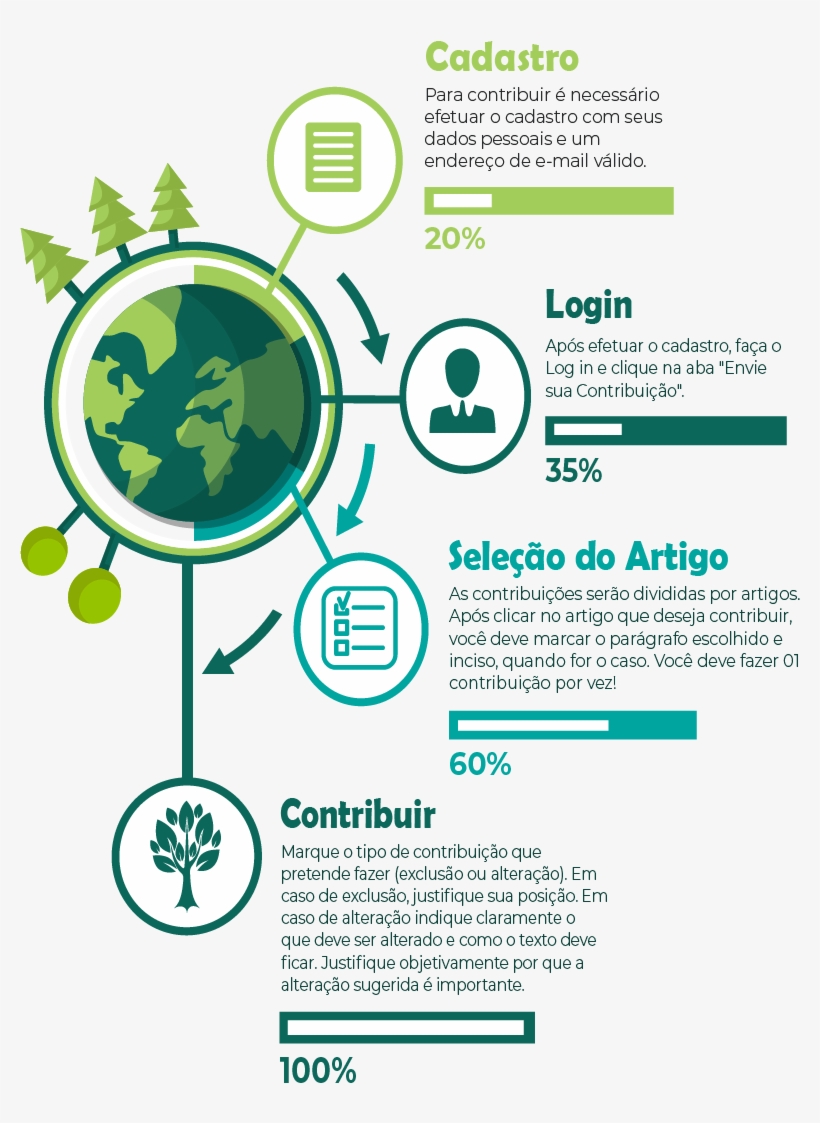 Cadastro

Para contribuir é necessário efetuar o cadastro com seus dados pessoais e um endereço de e-mail válido.

20%

Login

Após efetuar o cadastro, faça o Log in e clique na aba "Envie sua Contribuição".

35%

Seleção do Artigo

As contribuições serão divididas por artigos. Após clicar no artigo que deseja contribuir, você deve marcar o parágrafo escolhido e inciso, quando for o caso. Você deve fazer 01 contribuição por vez!

60%

Contribuir

Marque o tipo de contribuição que pretende fazer (exclusão ou alteração). Em caso de exclusão, justifique sua posição. Em caso de alteração indique claramente o que deve ser alterado e como o texto deve ficar. Justifique objetivamente por que a alteração sugerida é importante.

100%