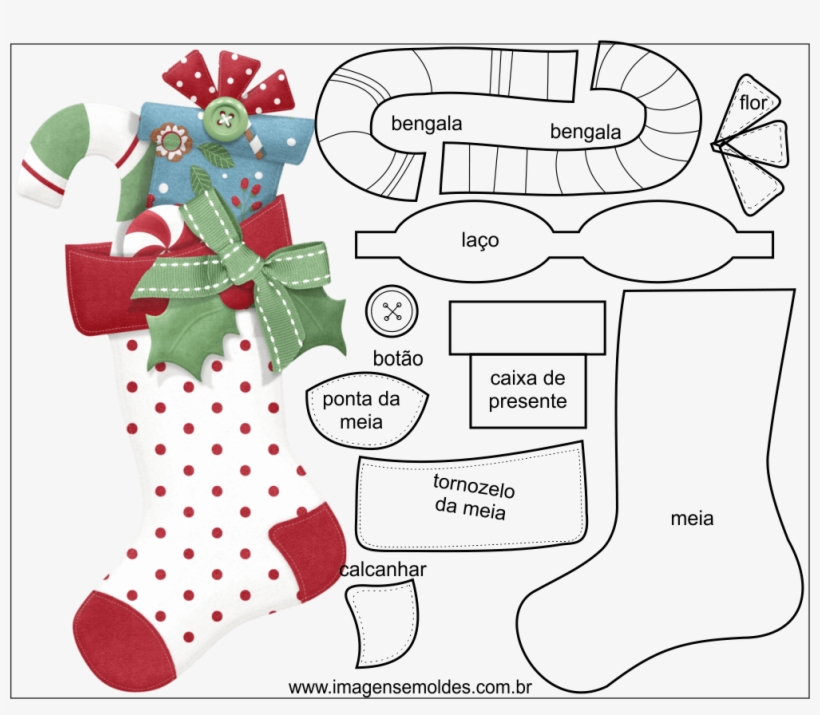 bengala

bengala

flor

laço

botão

caixa de presente

ponta da meia

tornozelo da meia

meia

calcanhar

www.imagensemoldes.com.br