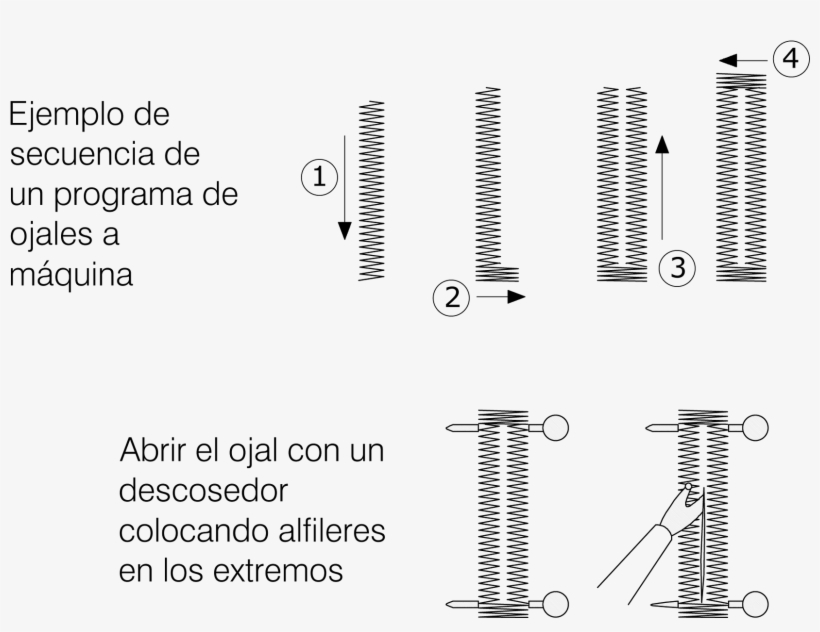 Ejemplo de secuencia de un programa de ojales a máquina

1

2

3

4

Abrir el ojal con un descosedor colocando alfileres en los extremos