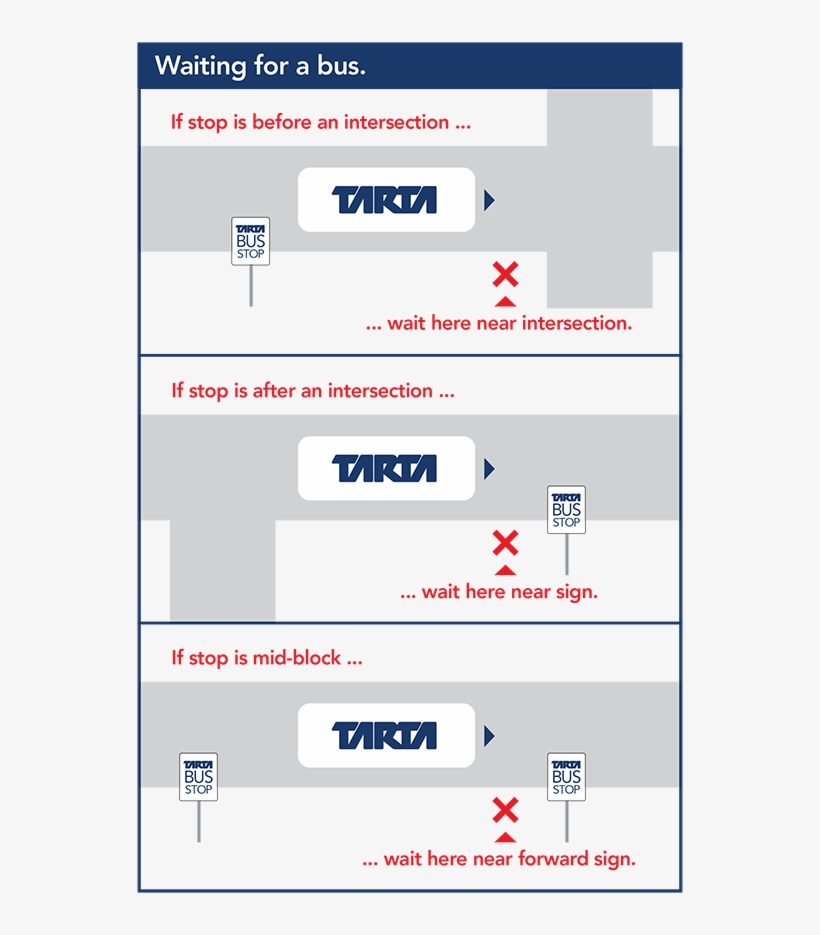 Waiting for a bus.

If stop is before an intersection ...

TARTA

TARTA
BUS
STOP

... wait here near intersection.

If stop is after an intersection ...

TARTA

TARTA
BUS
STOP

... wait here near sign.

If stop is mid-block ...

TARTA

TARTA
BUS
STOP

TARTA
BUS
STOP

... wait here near forward sign.