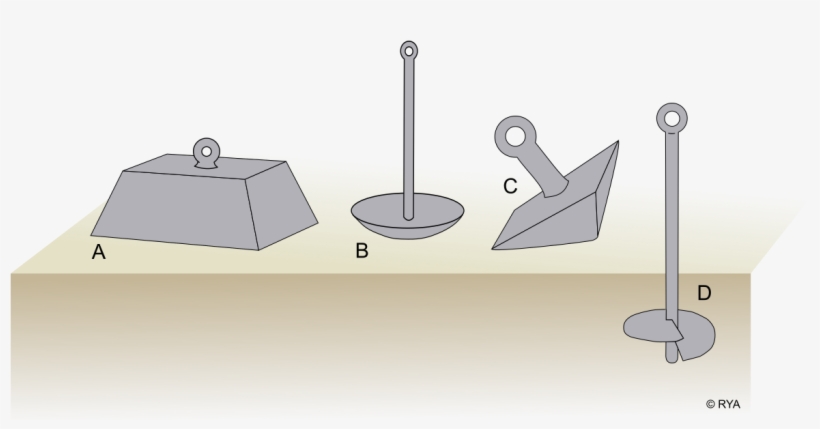 A
B
C
D
© RYA