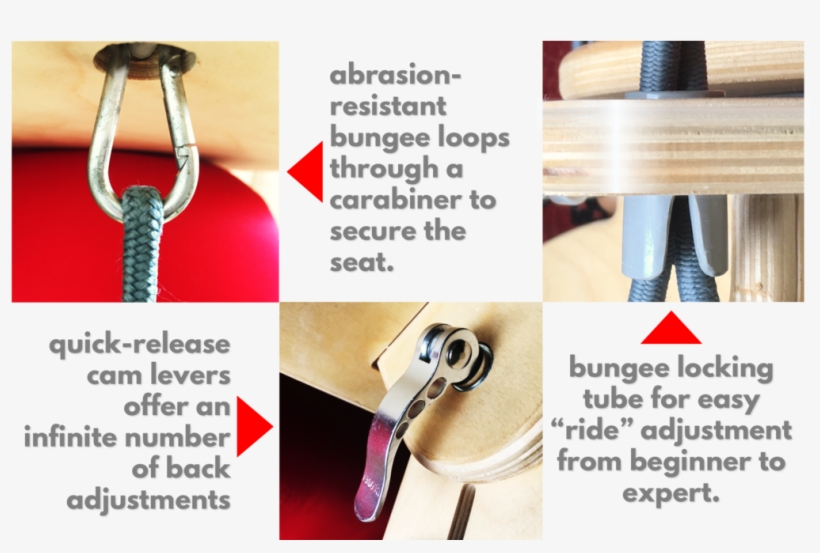 abrasion-resistant bungee loops through a carabiner to secure the seat.

quick-release cam levers offer an infinite number of back adjustments

bungee locking tube for easy “ride” adjustment from beginner to expert.