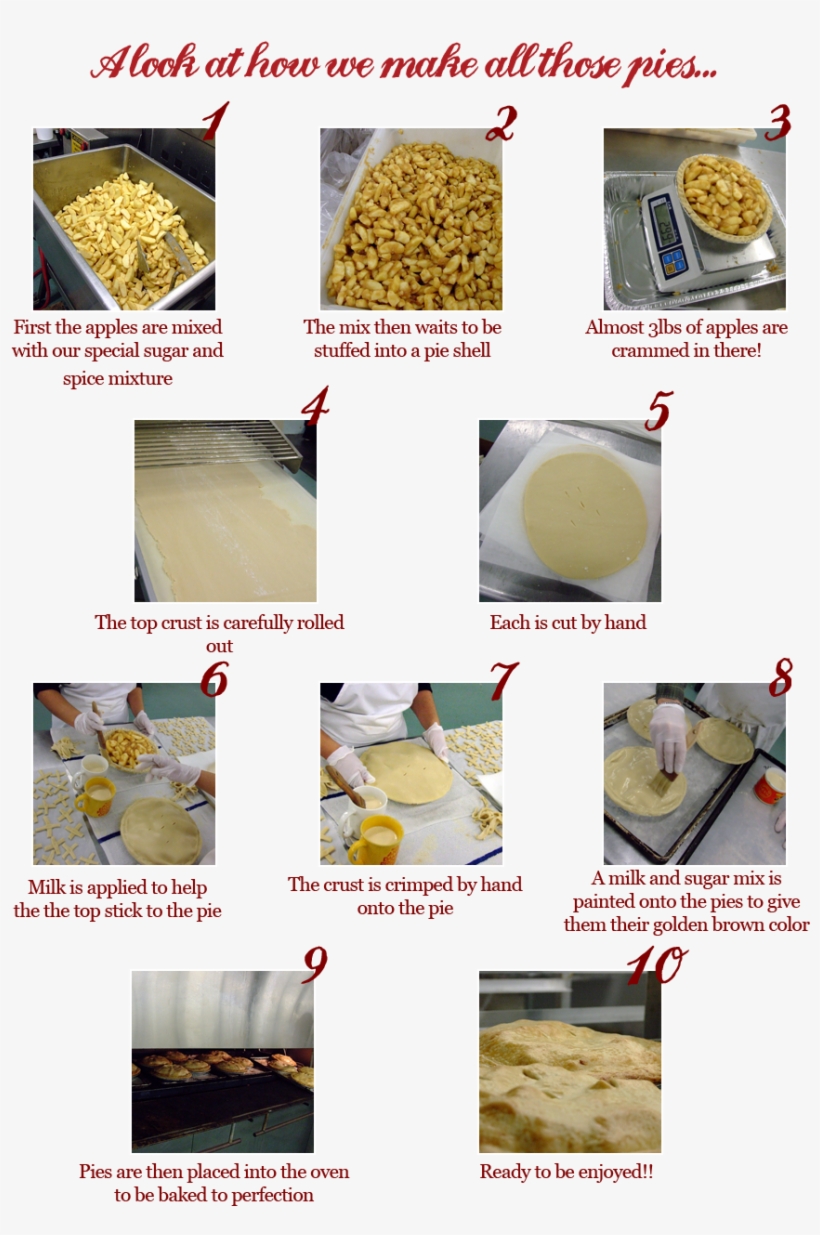 A look at how we make all those pies...

1

First the apples are mixed with our special sugar and spice mixture

2

The mix then waits to be stuffed into a pie shell

3

Almost 3lbs of apples are crammed in there!

4

The top crust is carefully rolled out

5

Each is cut by hand

6

Milk is applied to help the the top stick to the pie

7

The crust is crimped by hand onto the pie

8

A milk and sugar mix is painted onto the pies to give them their golden brown color

9

Pies are then placed into the oven to be baked to perfection

10

Ready to be enjoyed!!