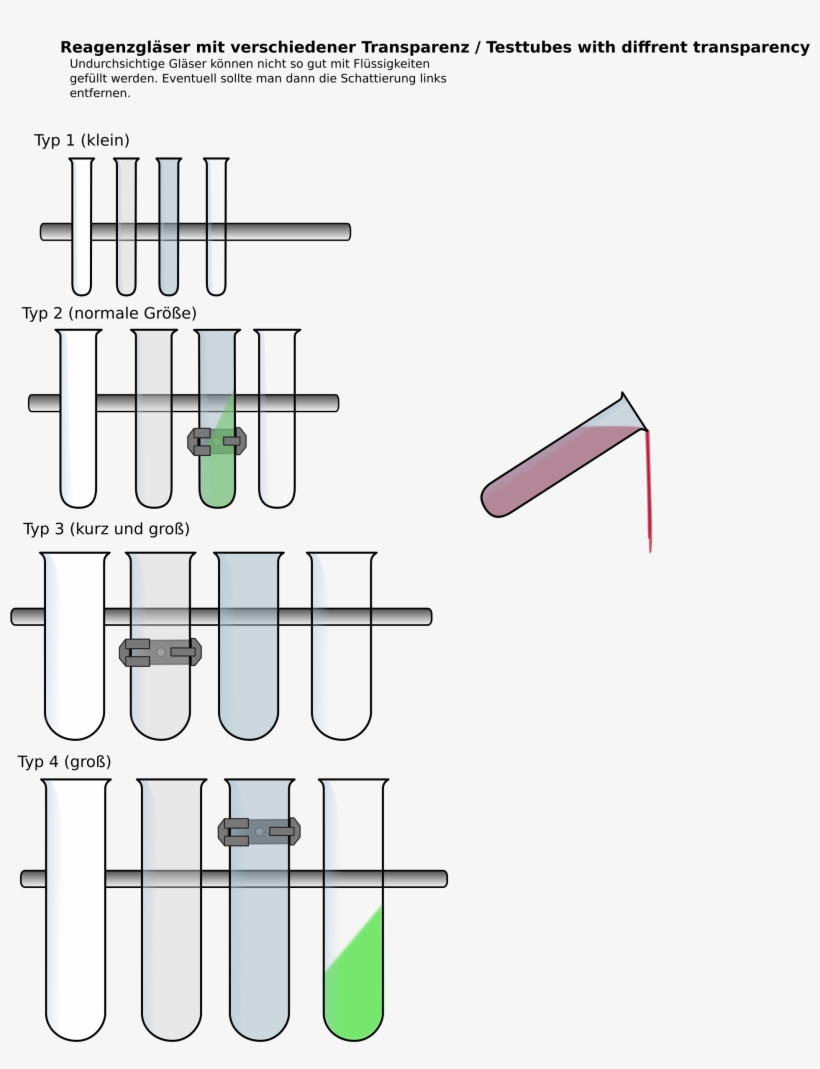 Reagenzgläser mit verschiedener Transparenz / Testtubes with diffrent transparency
Undurchsichtige Gläser können nicht so gut mit Flüssigkeiten gefüllt werden. Eventuell sollte man dann die Schattierung links entfernen.

Typ 1 (klein)

Typ 2 (normale Größe)

Typ 3 (kurz und groß)

Typ 4 (groß)