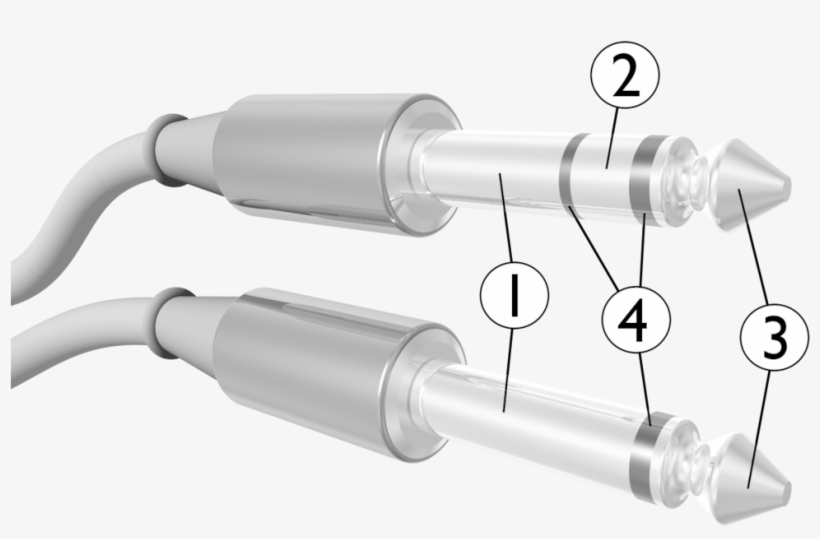 2
1
4
3