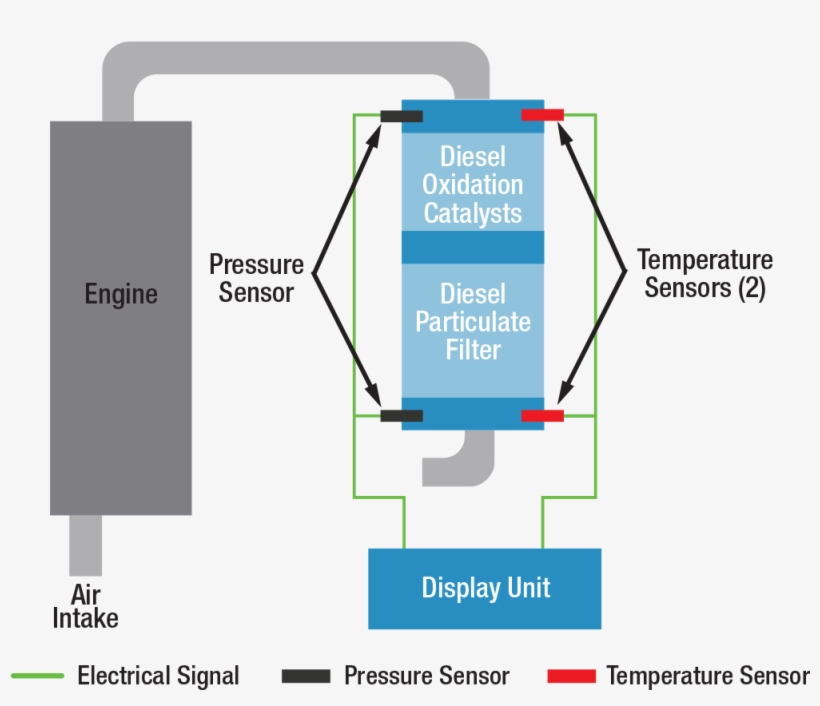 Engine

Air Intake

Pressure Sensor

Diesel Oxidation Catalysts

Diesel Particulate Filter

Temperature Sensors (2)

Display Unit

Electrical Signal
Pressure Sensor
Temperature Sensor