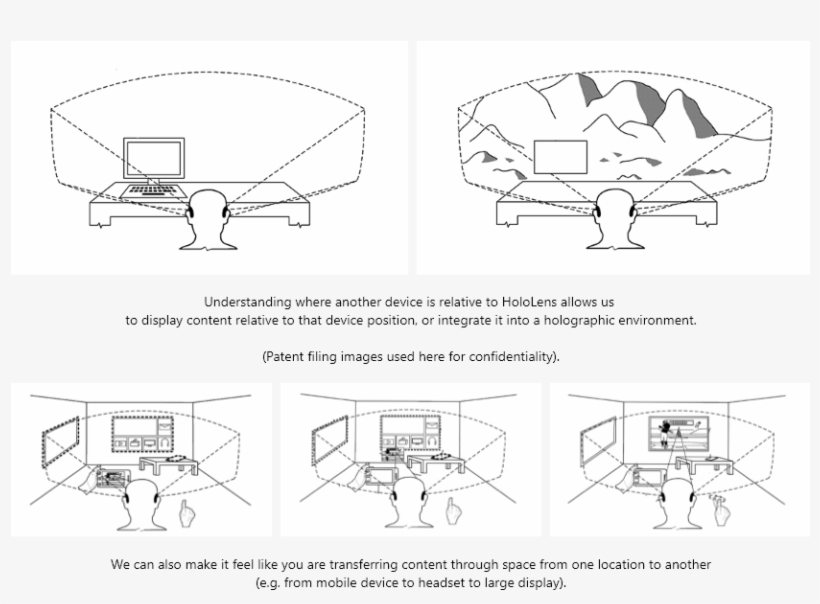 Understanding where another device is relative to HoloLens allows us to display content relative to that device position, or integrate it into a holographic environment.

(Patent filing images used here for confidentiality).

We can also make it feel like you are transferring content through space from one location to another (e.g. from mobile device to headset to large display).