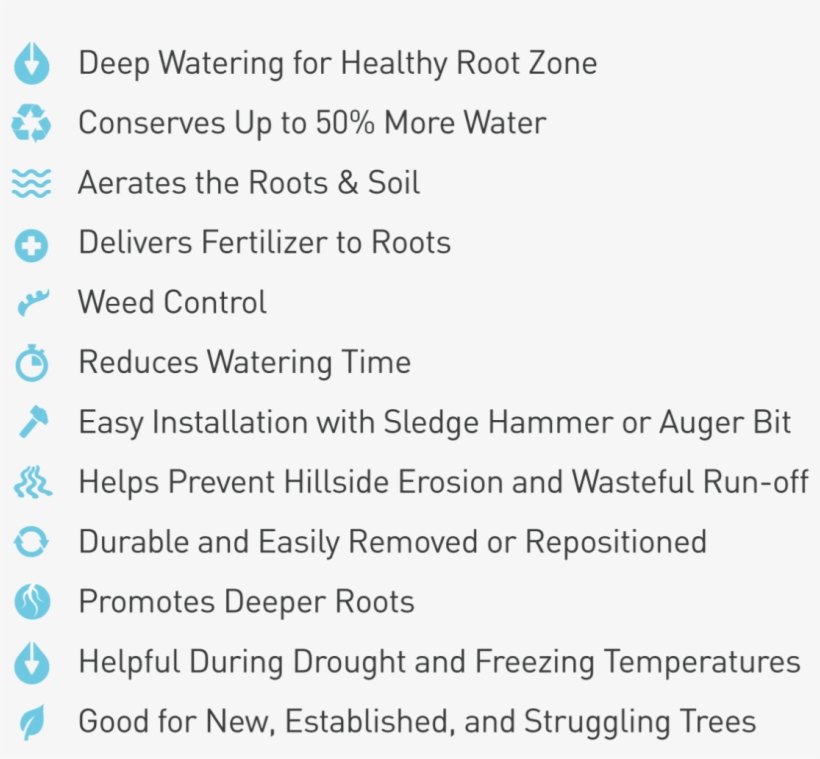 Deep Watering for Healthy Root Zone
Conserves Up to 50% More Water
Aerates the Roots & Soil
Delivers Fertilizer to Roots
Weed Control
Reduces Watering Time
Easy Installation with Sledge Hammer or Auger Bit
Helps Prevent Hillside Erosion and Wasteful Run-off
Durable and Easily Removed or Repositioned
Promotes Deeper Roots
Helpful During Drought and Freezing Temperatures
Good for New, Established, and Struggling Trees