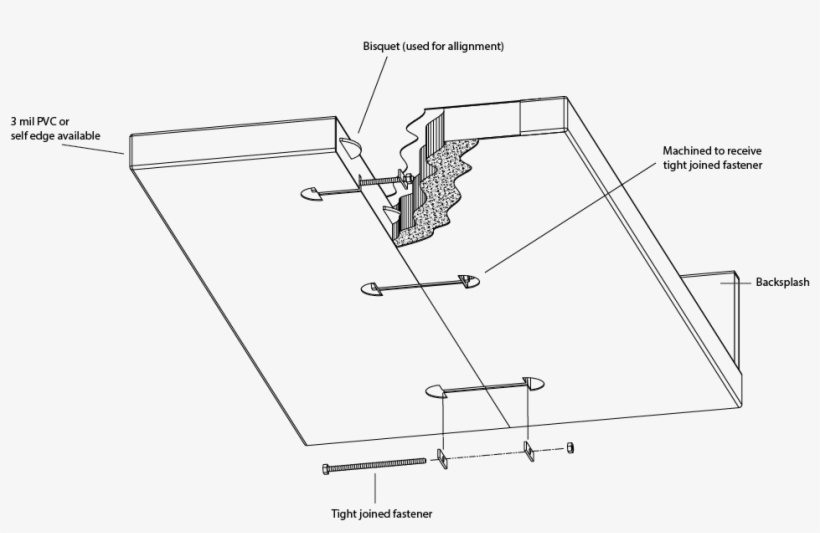 Bisquet (used for allignment)

3 mil PVC or
self edge available

Machined to receive
tight joined fastener

Backsplash

Tight joined fastener