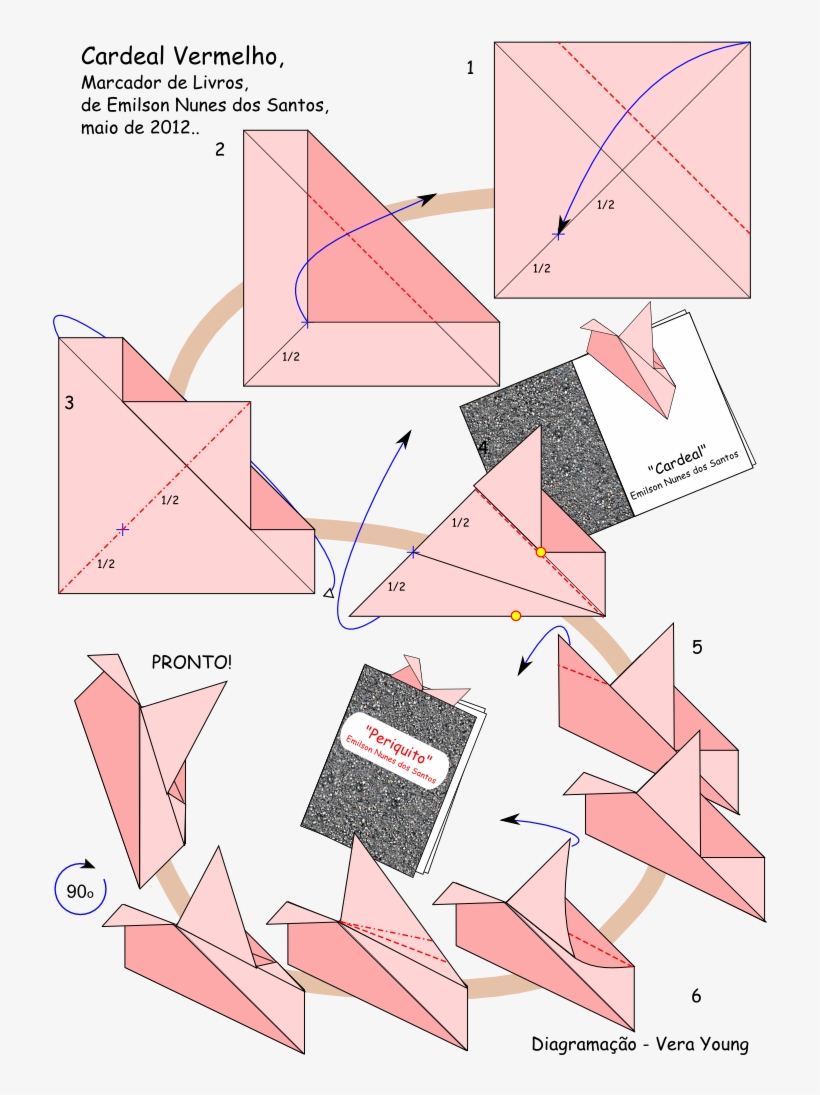 Cardeal Vermelho,
Marcador de Livros,
de Emilson Nunes dos Santos,
maio de 2012..

1

1/2

1/2

2

1/2

3

1/2

1/2

4

1/2

1/2

"Cardeal"
Emilson Nunes dos Santos

5

PRONTO!

"Periquito"
Emilson Nunes dos Santos

90o

6

Diagramação - Vera Young