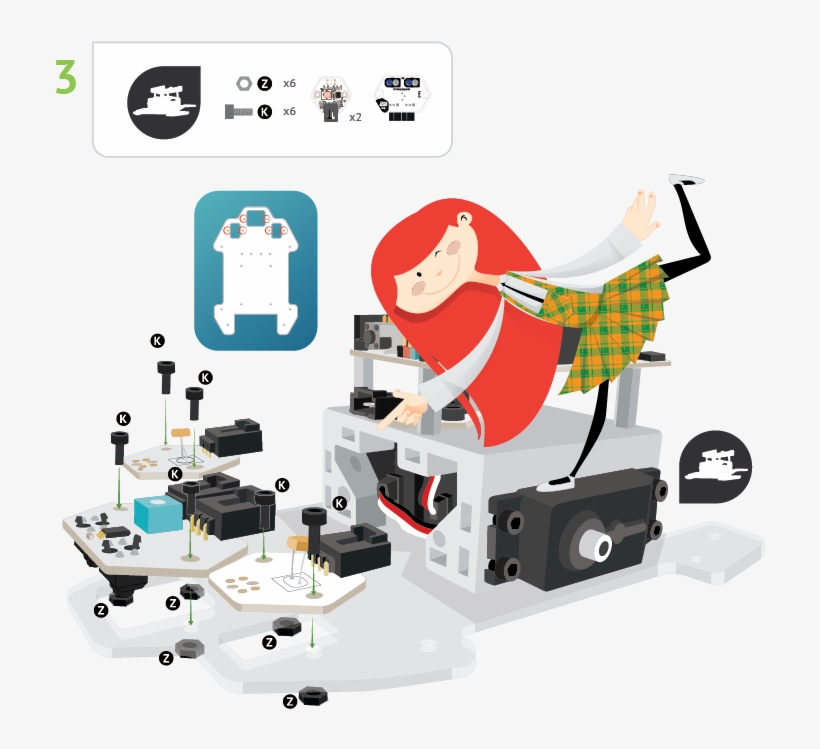 3

Z x6

K x6

x2

K

K

K

K

K

K

Z

Z

Z

Z

Z