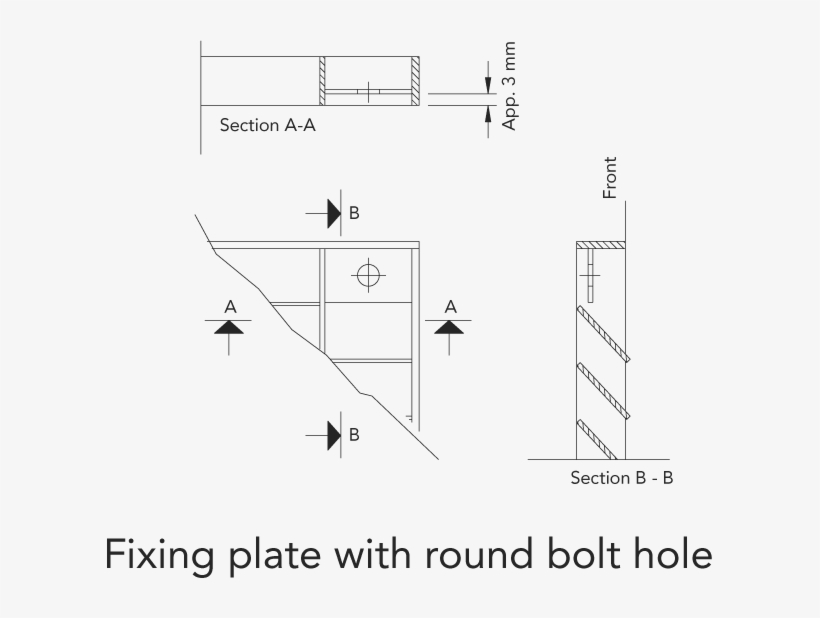 Section A-A

App. 3 mm

Front

B

A

A

B

Section B - B

Fixing plate with round bolt hole